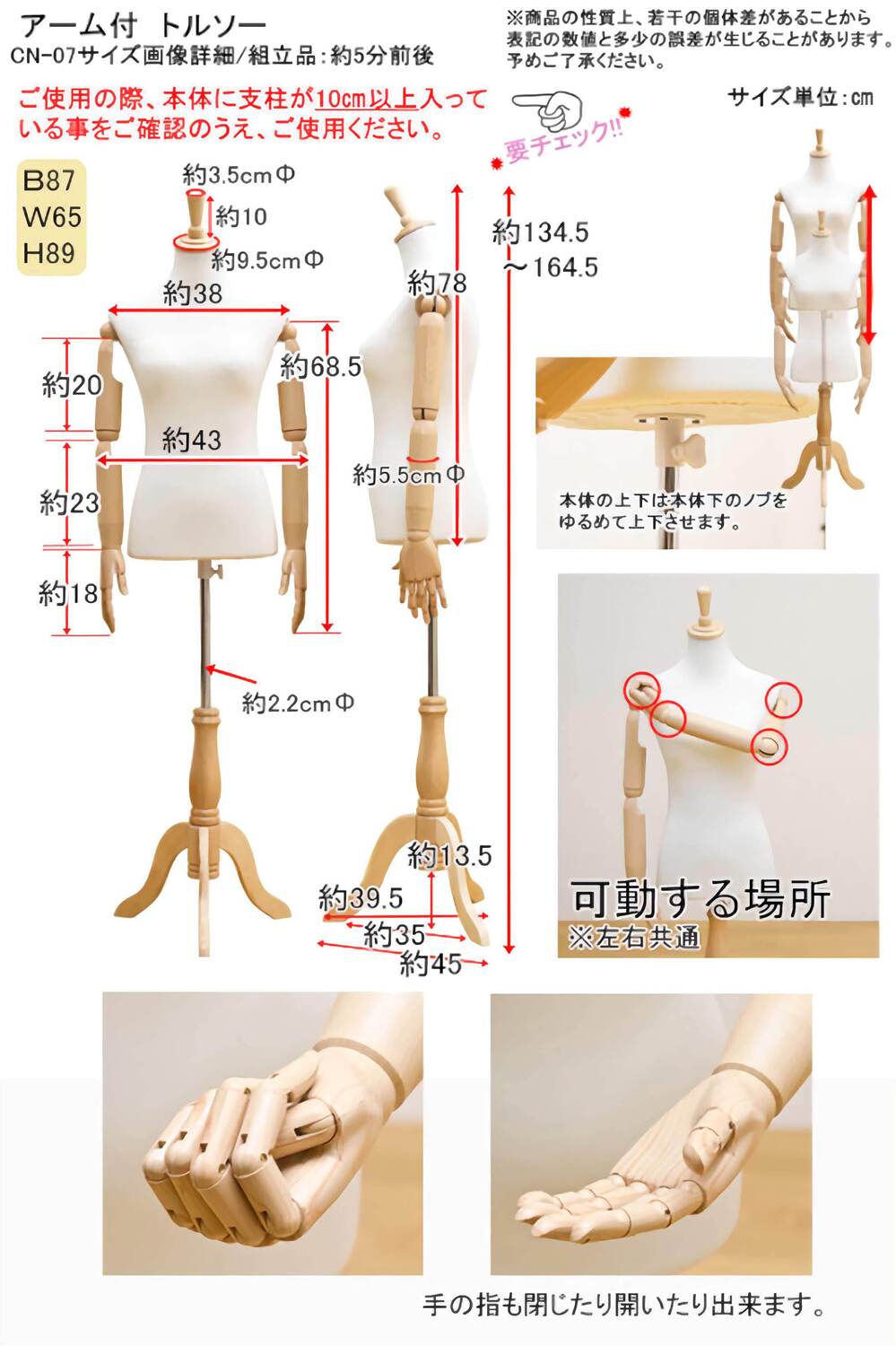 アーム付　トルソー
CN-07サイズ画像詳細/組立品：約5分前後

※商品の性質上、若干の個体差があることから表記の数値と多少の誤差が生じることがあります。予めご了承ください。

ご使用の際、本体に支柱が10cm以上入っている事をご確認のうえ、ご使用ください。

要チェック!!

サイズ単位：cm

B87
W65
H89

約3.5cmΦ
約10
約9.5cmΦ
約38
約20
約68.5
約43
約23
約18
約2.2cmΦ
約78
約5.5cmΦ
約134.5
～164.5
約13.5
約39.5
約35
約45

本体の上下は本体下のノブをゆるめて上下させます。

可動する場所
※左右共通

手の指も閉じたり開いたり出来ます。